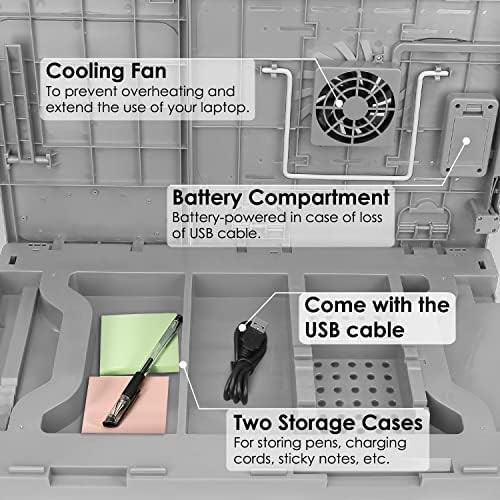 Cooling Fan
To prevent overheating and extend the use of your laptop.

Battery Compartment
Battery-powered in case of loss of USB cable.

Come with the USB cable

Two Storage Cases
For storing pens, charging cords, sticky notes, etc.